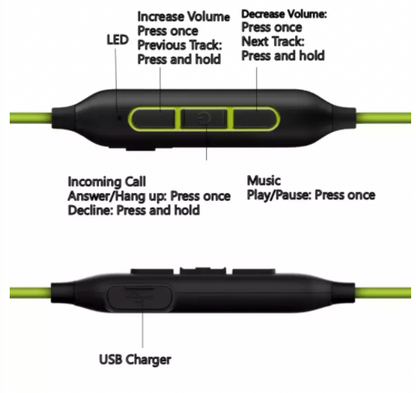 LED

Increase Volume
Press once
Previous Track:
Press and hold

Decrease Volume:
Press once
Next Track:
Press and hold

Incoming Call
Answer/Hang up: Press once
Decline: Press and hold

Music
Play/Pause: Press once

USB Charger